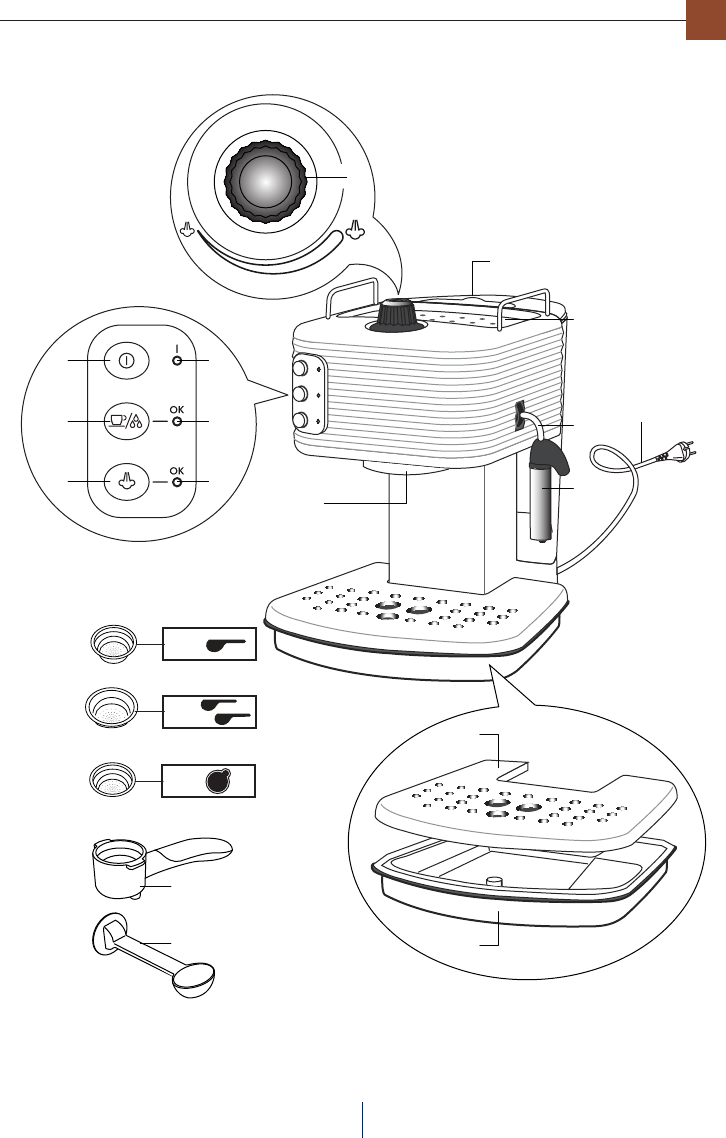 I

OK

OK